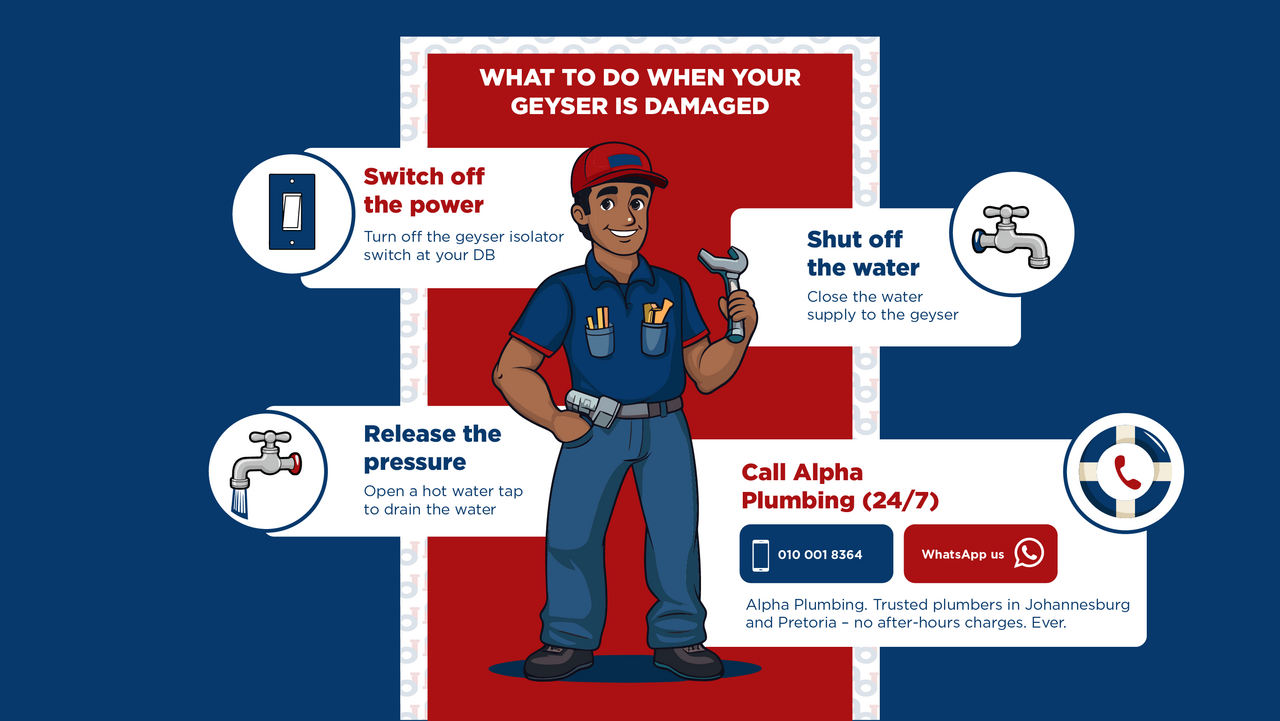 WHAT TO DO WHEN YOUR GEYSER IS DAMAGED

Switch off the power

Turn off the geyser isolator switch at your DB

Shut off the water

Close the water supply to the geyser

Release the pressure

Open a hot water tap to drain the water

Call Alpha Plumbing (24/7)

010 001 8364

WhatsApp us

Alpha Plumbing. Trusted plumbers in Johannesburg and Pretoria – no after-hours charges. Ever.